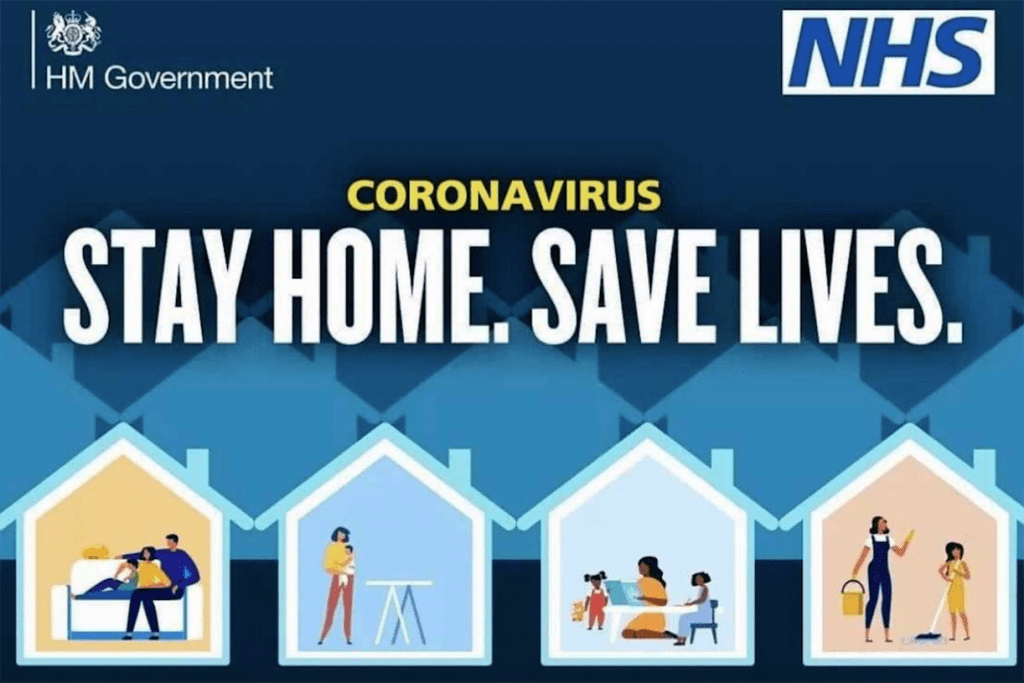 HM Government

NHS

CORONAVIRUS

STAY HOME. SAVE LIVES.